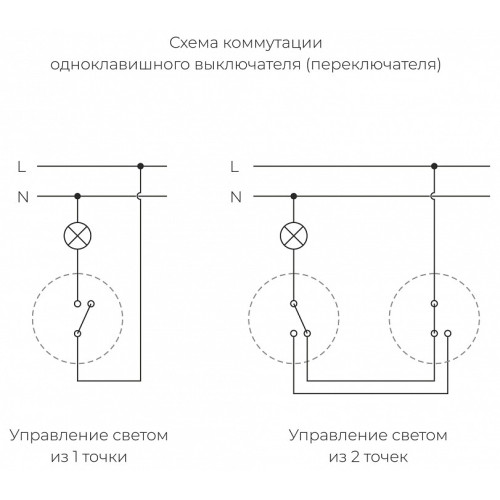 Схема коммутации одноклавишного выключателя (переключателя)

L

N

L

N

Управление светом из 1 точки

Управление светом из 2 точек