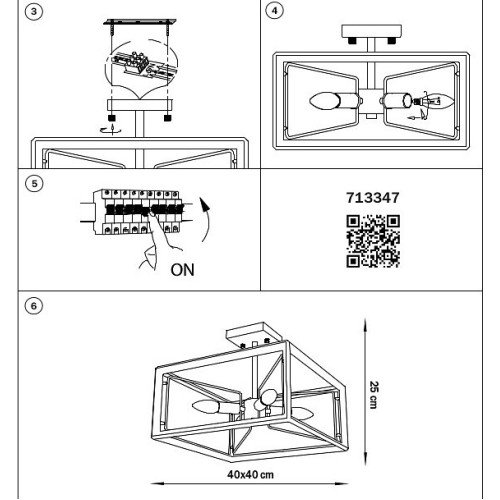 3

4

5

ON

713347

6

25 cm

40x40 cm