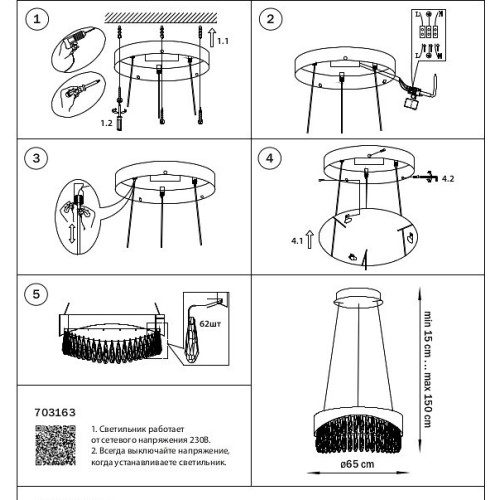 1

1.1

1.2

2

L N

L N

3

4

4.2

4.1

5

62шт

min 15 cm ... max 150 cm

ø65 cm

703163

1. Светильник работает от сетевого напряжения 230В.
2. Всегда выключайте напряжение, когда устанавливаете светильник.