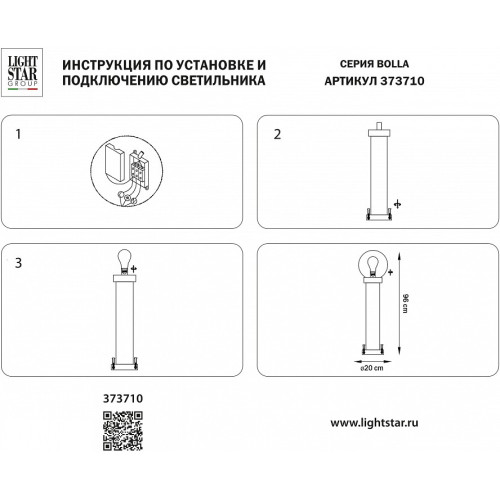 LIGHT STAR GROUP

ИНСТРУКЦИЯ ПО УСТАНОВКЕ И ПОДКЛЮЧЕНИЮ СВЕТИЛЬНИКА

СЕРИЯ BOLLA
АРТИКУЛ 373710

1

2

3

96 cm

ø20 cm

373710

www.lightstar.ru