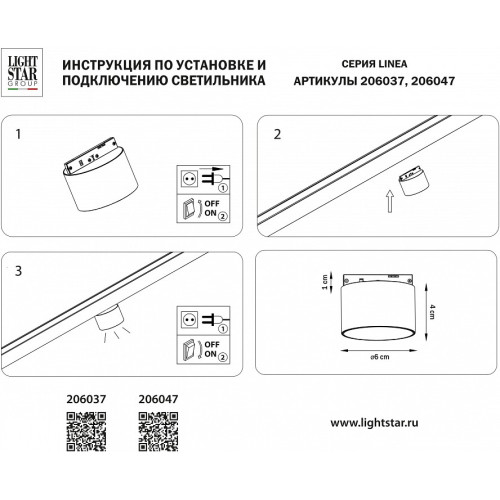 LIGHT STAR GROUP

ИНСТРУКЦИЯ ПО УСТАНОВКЕ И ПОДКЛЮЧЕНИЮ СВЕТИЛЬНИКА

СЕРИЯ LINEA
АРТИКУЛЫ 206037, 206047

1

1
OFF
ON 2

2

3

1
OFF
ON 2

1 cm
4 cm
ø6 cm

206037
206047

www.lightstar.ru