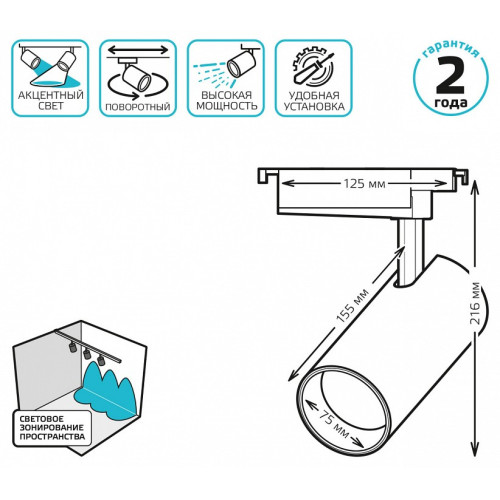 АКЦЕНТНЫЙ СВЕТ

ПОВОРОТНЫЙ

ВЫСОКАЯ МОЩНОСТЬ

УДОБНАЯ УСТАНОВКА

гарантия
2
года

125 мм

155 мм

216 мм

75 мм

СВЕТОВОЕ ЗОНИРОВАНИЕ ПРОСТРАНСТВА