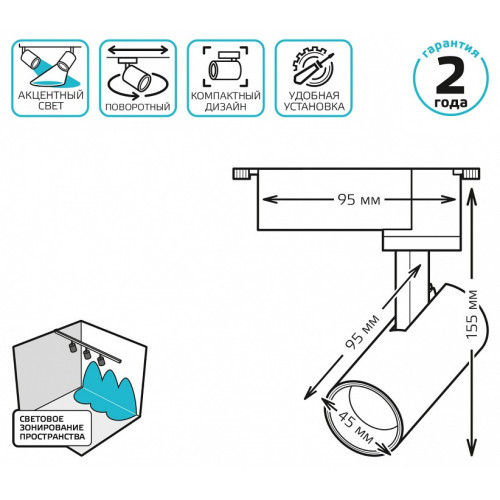 АКЦЕНТНЫЙ СВЕТ

ПОВОРОТНЫЙ

КОМПАКТНЫЙ ДИЗАЙН

УДОБНАЯ УСТАНОВКА

гарантия
2
года

95 мм

95 мм

155 мм

45 мм

СВЕТОВОЕ ЗОНИРОВАНИЕ ПРОСТРАНСТВА