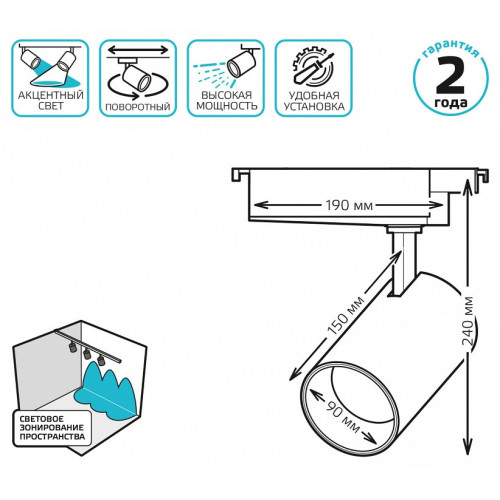 АКЦЕНТНЫЙ СВЕТ

ПОВОРОТНЫЙ

ВЫСОКАЯ МОЩНОСТЬ

УДОБНАЯ УСТАНОВКА

гарантия
2
года

190 мм

150 мм

240 мм

90 мм

СВЕТОВОЕ ЗОНИРОВАНИЕ ПРОСТРАНСТВА