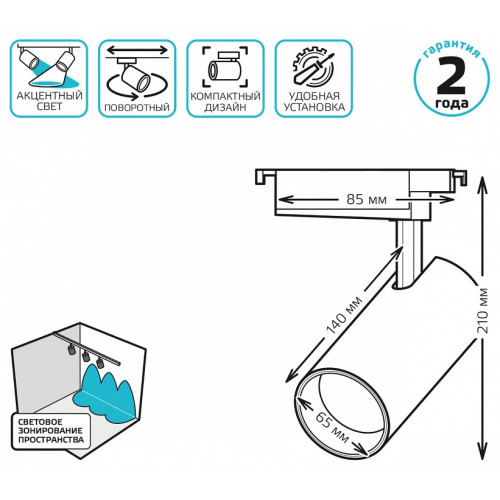 АКЦЕНТНЫЙ СВЕТ

ПОВОРОТНЫЙ

КОМПАКТНЫЙ ДИЗАЙН

УДОБНАЯ УСТАНОВКА

гарантия
2
года

85 мм

140 мм

210 мм

65 мм

СВЕТОВОЕ ЗОНИРОВАНИЕ ПРОСТРАНСТВА