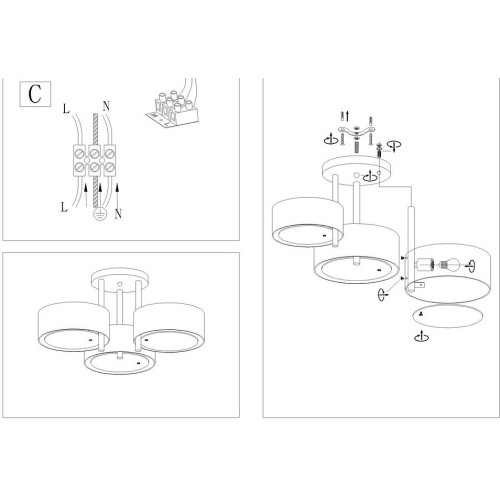 C

L

N

L

N