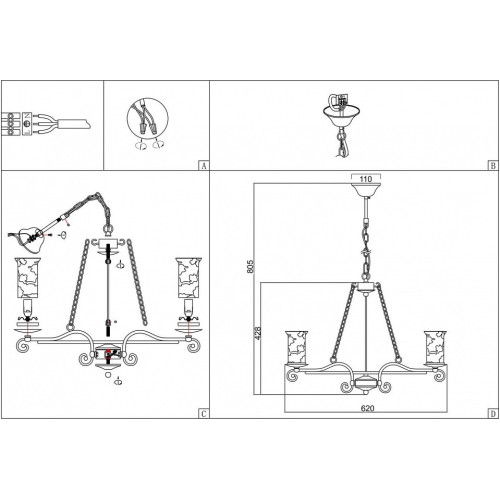 A

B

C

110

805

428

620

D