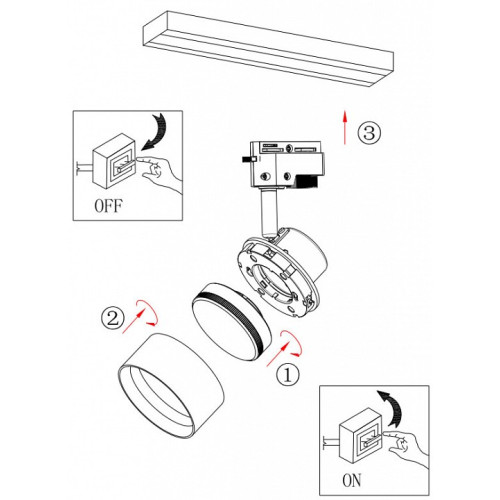 ③

OFF

②

①

ON