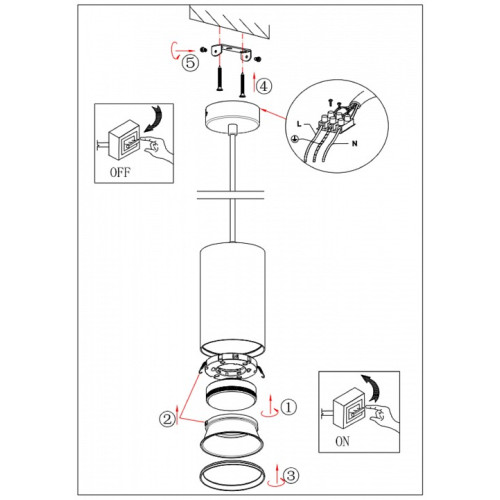 ⑤
④
L
N
OFF
①
②
ON
③