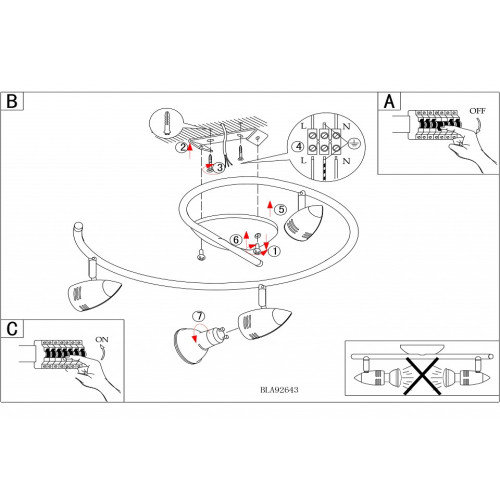 B

A

OFF

2

3

4

L

N

L

N

5

6

1

7

C

ON

BLA92643