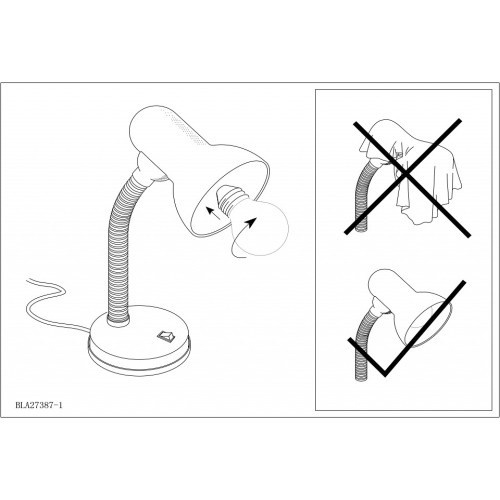 BLA27387-1