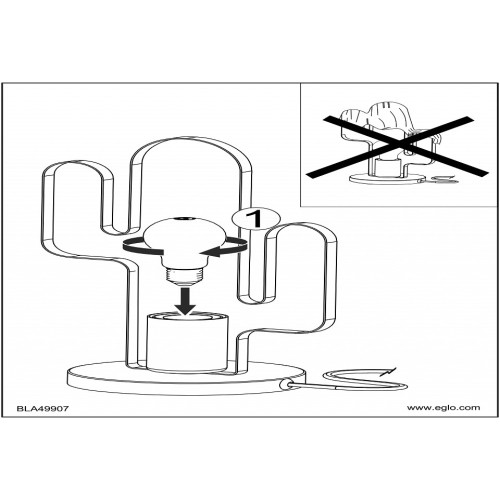 1

BLA49907

www.eglo.com