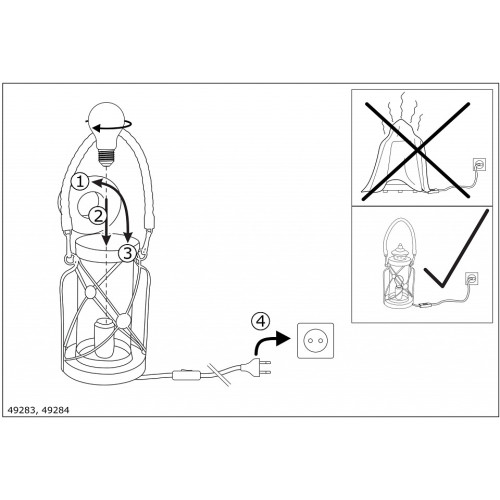 1
2
3
4
49283, 49284