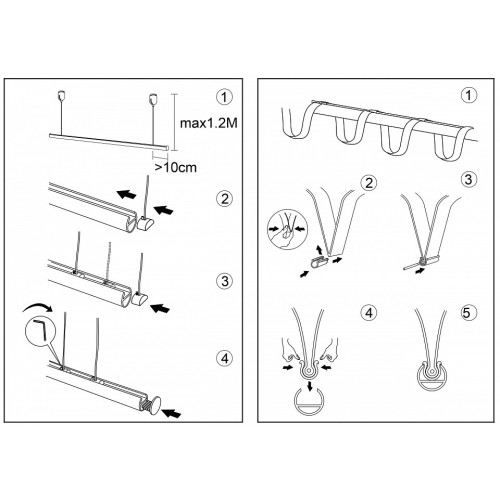 1
max1.2M
>10cm
2
3
4

1
2
3
4
5