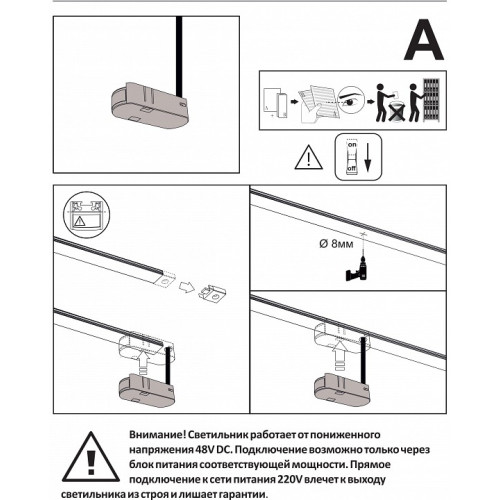 A

on
off

Ø 8мм

Внимание! Светильник работает от пониженного напряжения 48V DC. Подключение возможно только через блок питания соответствующей мощности. Прямое подключение к сети питания 220V влечет к выходу светильника из строя и лишает гарантии.