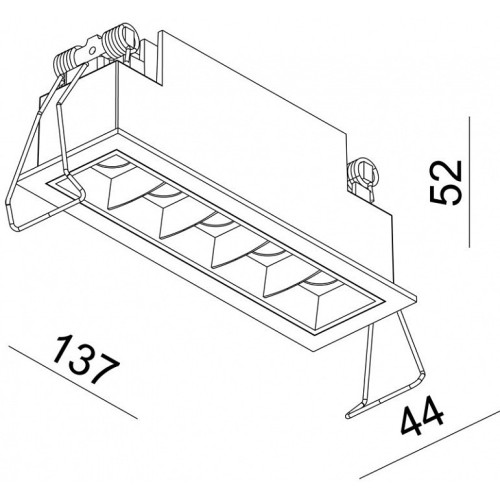 52

137

44