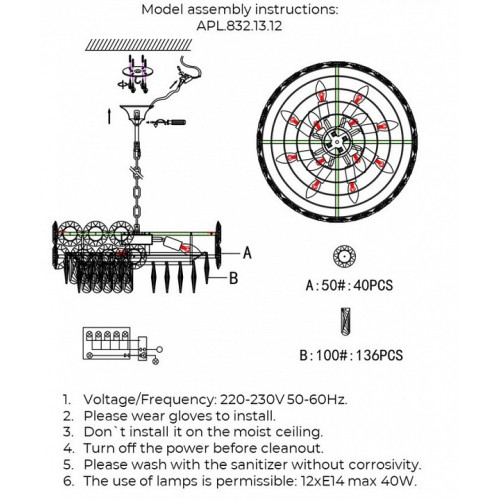 Model assembly instructions:
APL.832.13.12

A

B

A:50#:40PCS

B:100#:136PCS

1. Voltage/Frequency: 220-230V 50-60Hz.
2. Please wear gloves to install.
3. Don`t install it on the moist ceiling.
4. Turn off the power before cleanout.
5. Please wash with the sanitizer without corrosivity.
6. The use of lamps is permissible: 12xE14 max 40W.