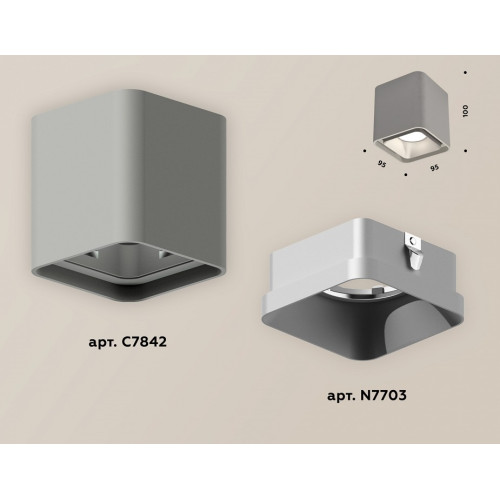 100

95

95

арт. C7842

арт. N7703