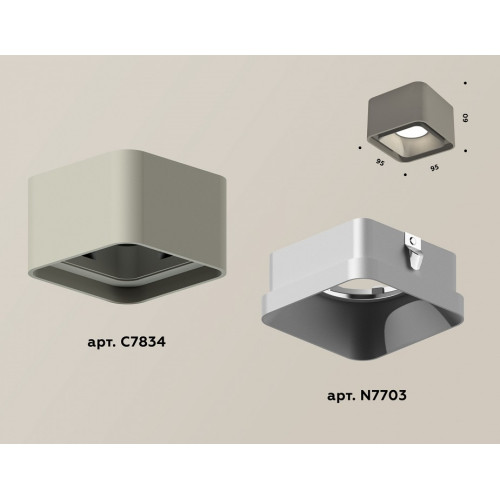 60

95

95

арт. C7834

арт. N7703