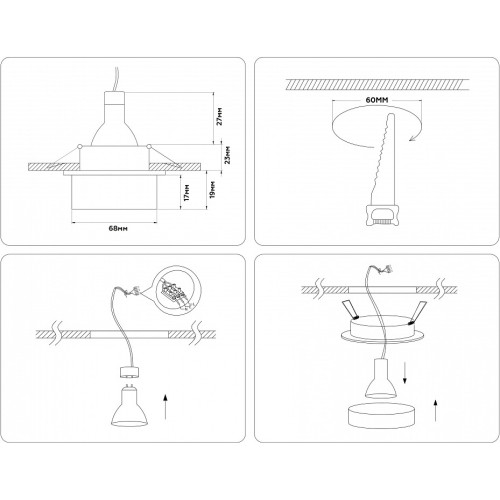 27мм
23мм
17мм
19мм
68мм

60ММ