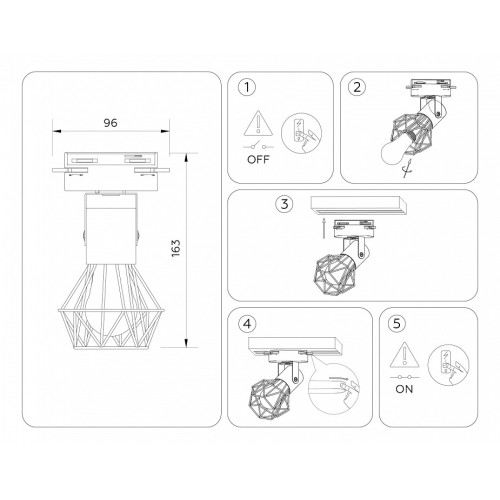 96

163

1

OFF

2

3

4

5

ON