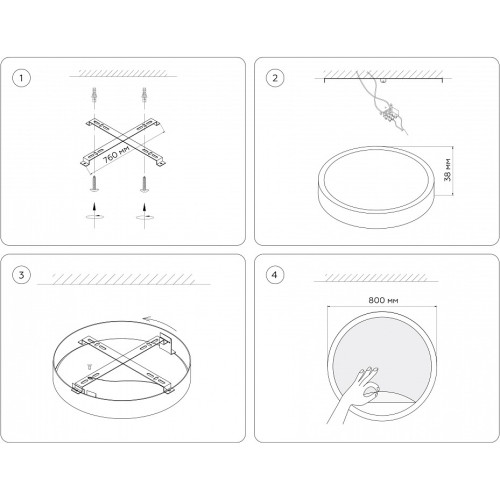 1

760 мм

2

38 мм

3

4

800 мм