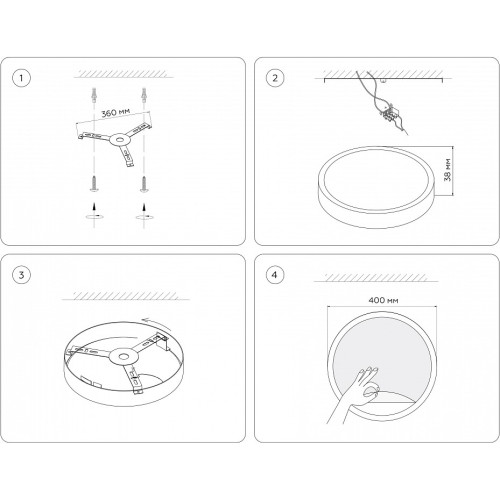 1

360 мм

2

38 мм

3

4

400 мм