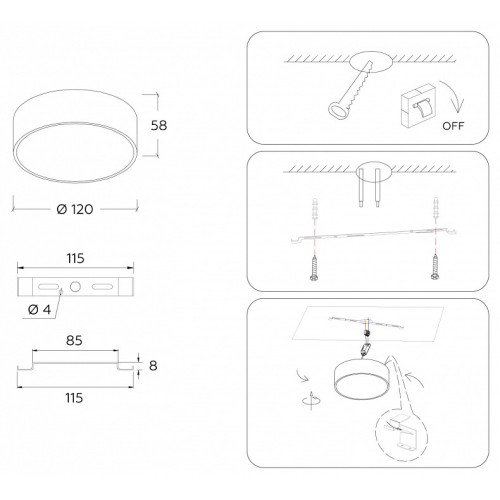 58

Ø 120

115

Ø 4

85

8

115

OFF