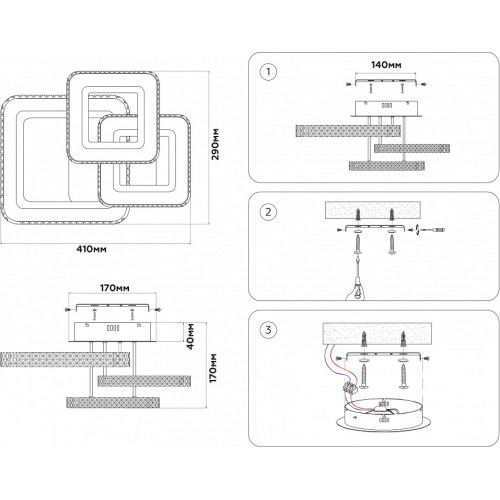 290мм
410мм
170мм
40мм
170мм
1
140мм
2
3