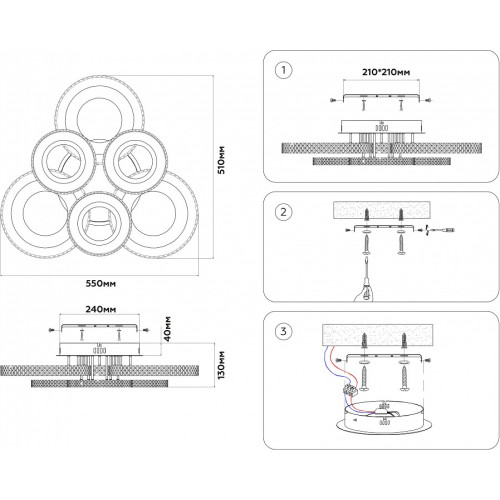 510мм

550мм

240мм

40мм

130мм

1

210*210мм

2

3