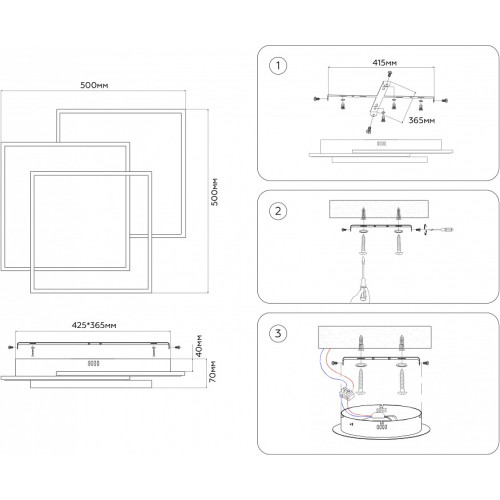 500мм

500мм

425*365мм

40мм

70мм

1

415мм

365мм

2

3