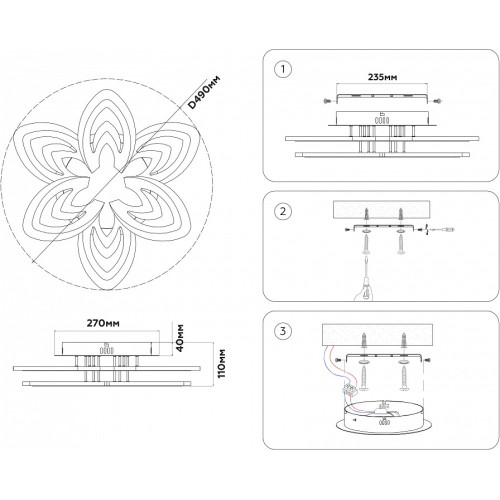 D490мм

270мм

40мм

110мм

1

235мм

2

3