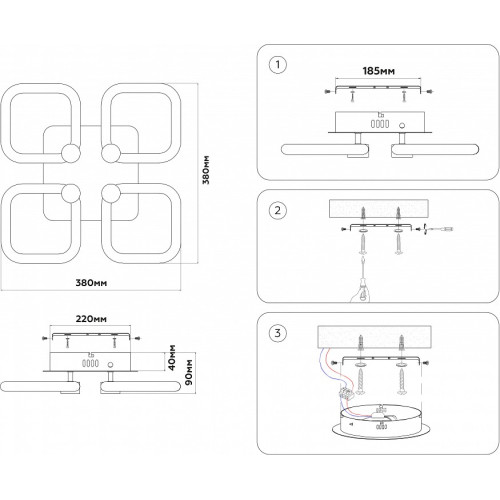 380мм

380мм

220мм

40мм

90мм

1

185мм

2

3