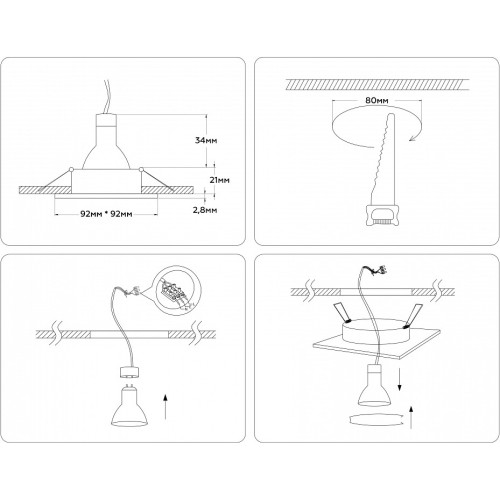 34мм
21мм
2,8мм
92мм * 92мм

80мм