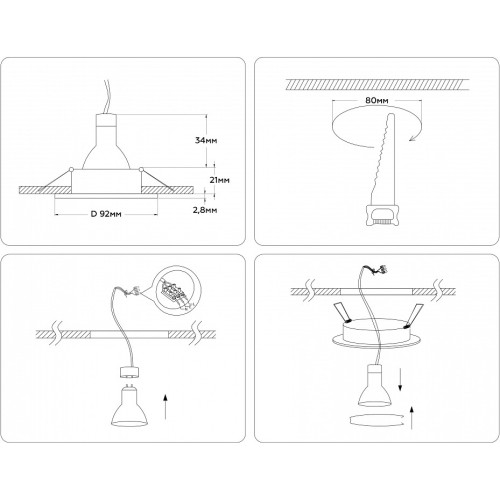 34мм
21мм
2,8мм
D 92мм
80мм